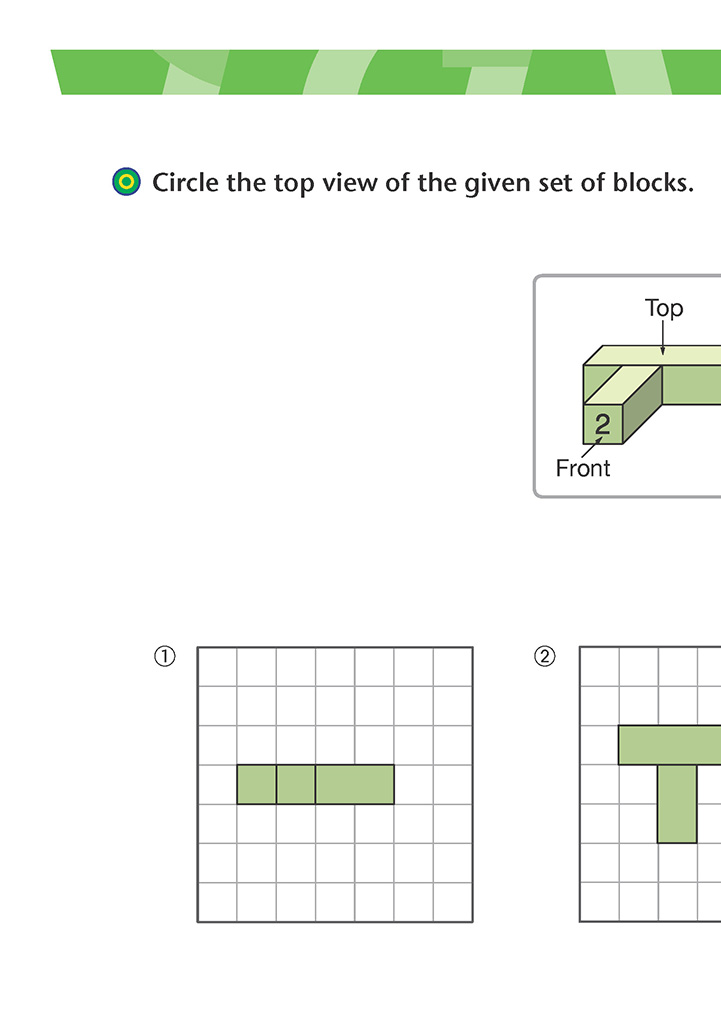 Circle the top view of the given set of blocks.

Top

2

Front

①

②